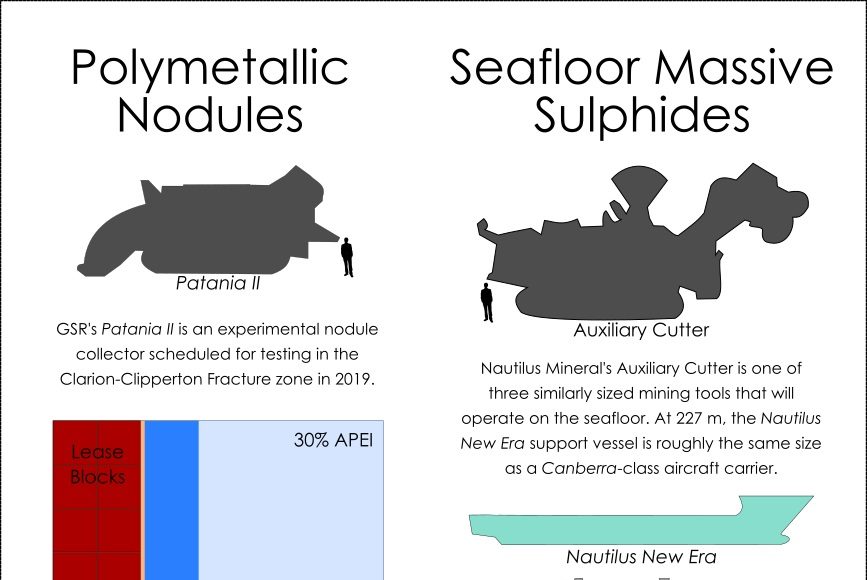 Polymetallic Nodules

Patania II

GSR's Patania II is an experimental nodule collector scheduled for testing in the Clarion-Clipperton Fracture zone in 2019.

Lease Blocks

30% APEI

Seafloor Massive Sulphides

Auxiliary Cutter

Nautilus Mineral's Auxiliary Cutter is one of three similarly sized mining tools that will operate on the seafloor. At 227 m, the Nautilus New Era support vessel is roughly the same size as a Canberra-class aircraft carrier.

Nautilus New Era